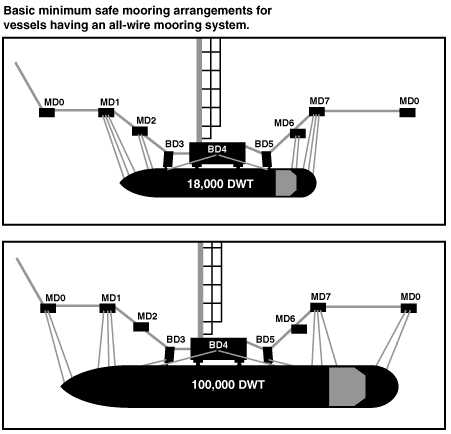 Basic minimum safe mooring arrangements for vessels having an all-wire mooring system.

MD0
MD1
MD2
BD3
BD4
BD5
MD6
MD7
MD0
18,000 DWT

MD0
MD1
MD2
BD3
BD4
BD5
MD6
MD7
MD0
100,000 DWT